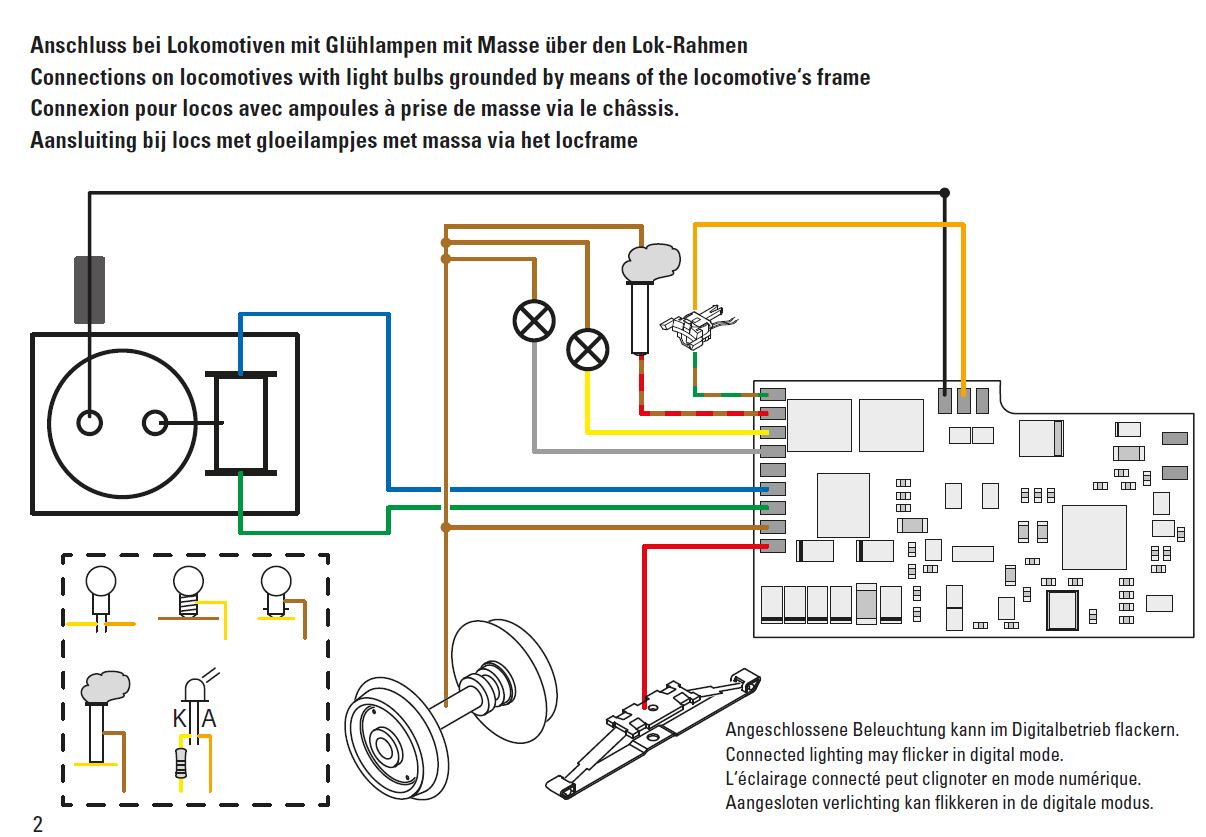 Anschluss bei Lokomotiven mit Glühlampen mit Masse über den Lok-Rahmen
Connections on locomotives with light bulbs grounded by means of the locomotive's frame
Connexion pour locos avec ampoules à prise de masse via le châssis.
Aansluiting bij locs met gloeilampjes met massa via het locframe

K A

Angeschlossene Beleuchtung kann im Digitalbetrieb flackern.
Connected lighting may flicker in digital mode.
L'éclairage connecté peut clignoter en mode numérique.
Aangesloten verlichting kan flikkeren in de digitale modus.

2